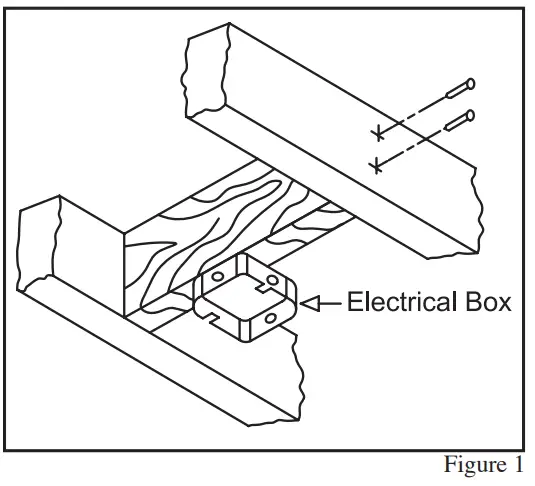 Electrical Box

Figure 1