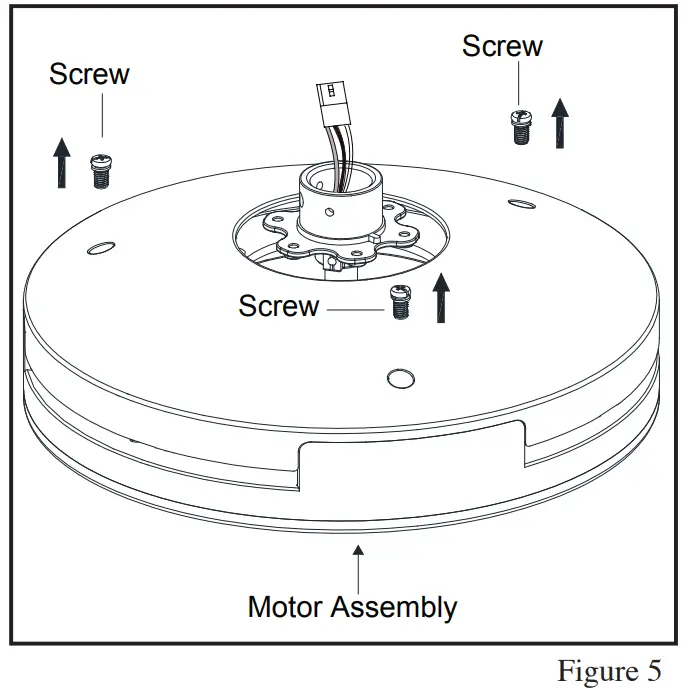 Screw

Screw

Screw

Motor Assembly

Figure 5