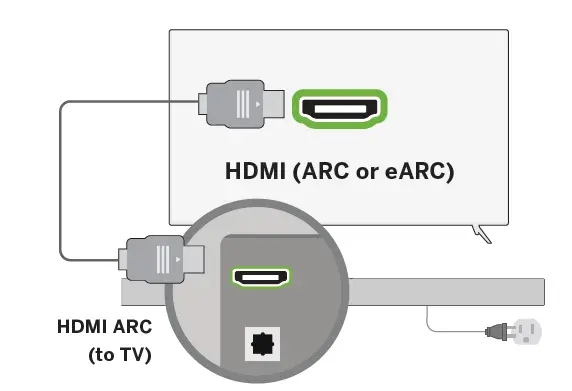 HDMI (ARC or eARC)

HDMI ARC
(to TV)