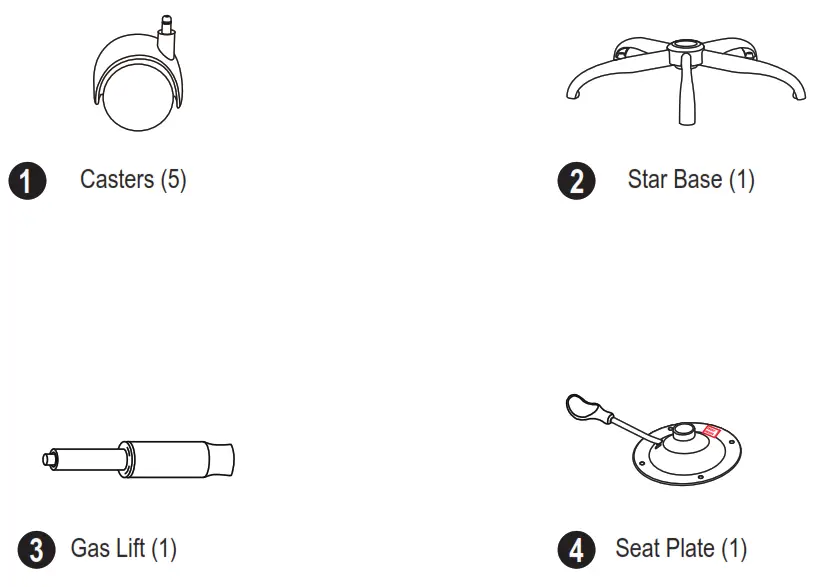 1 Casters (5)

2 Star Base (1)

3 Gas Lift (1)

4 Seat Plate (1)