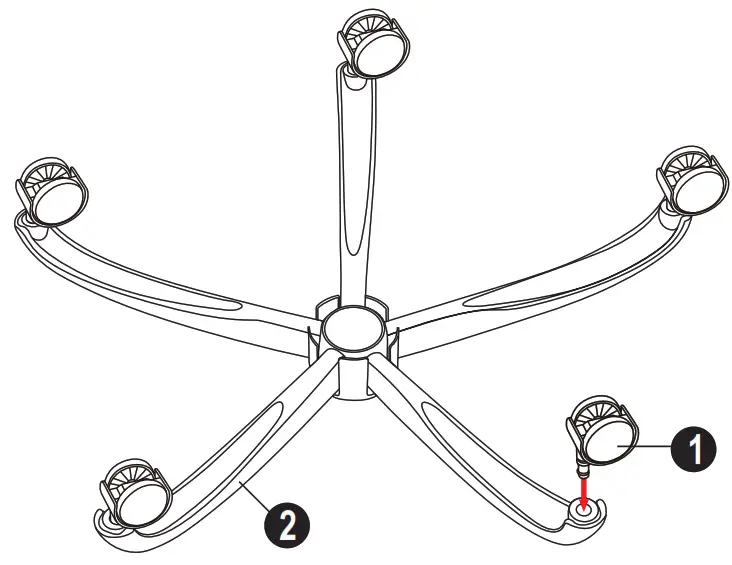 1
2