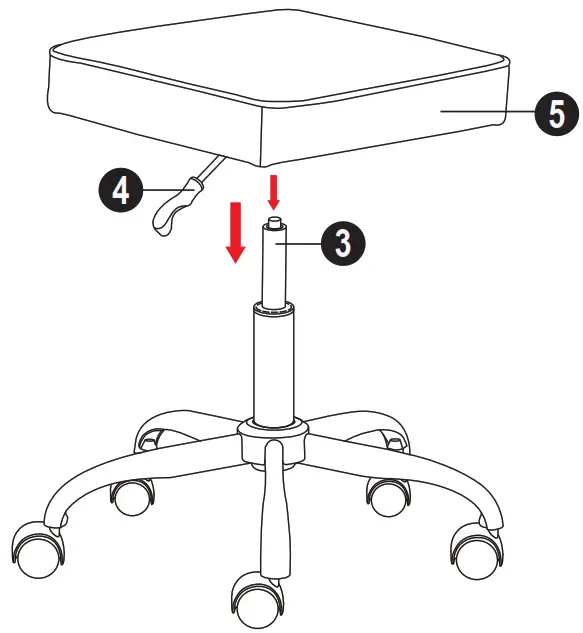 5
4
3