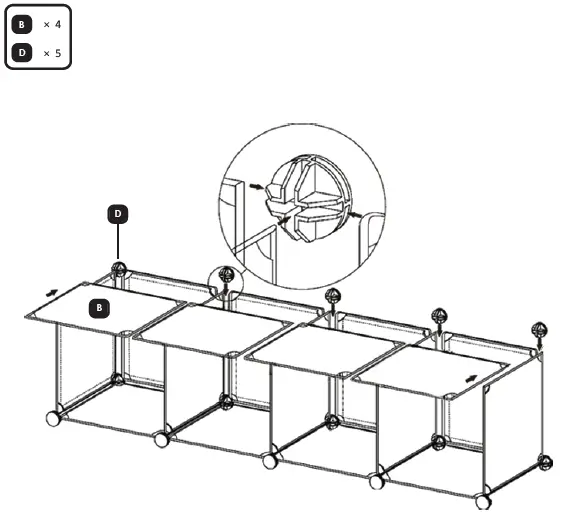 B × 4
D × 5

D

B