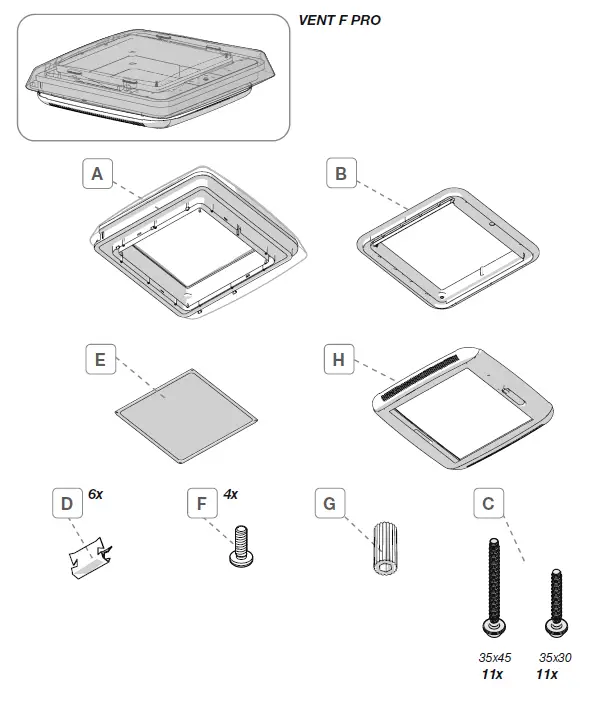 VENT F PRO

A

B

E

H

D 6x

F 4x

G

C

35x45
11x

35x30
11x