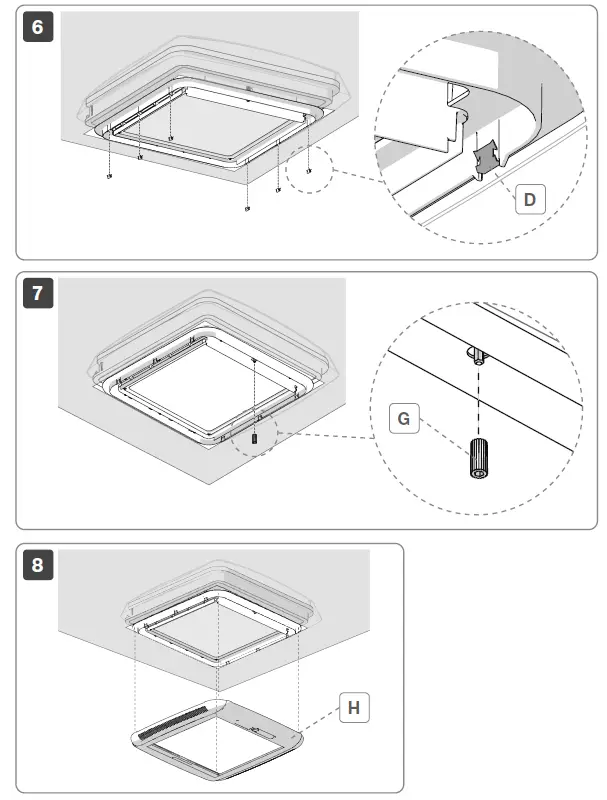 6

D

7

G

8

H