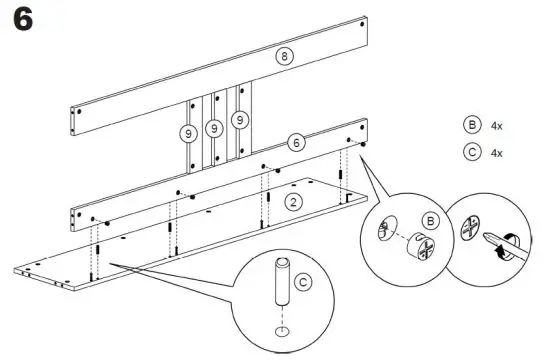 6

8

9 9 9

6

2

B 4x

C 4x

B

C