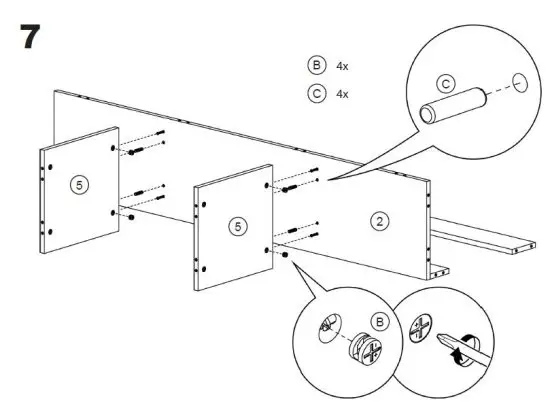 7

B 4x
C 4x

C

5

5

2

B