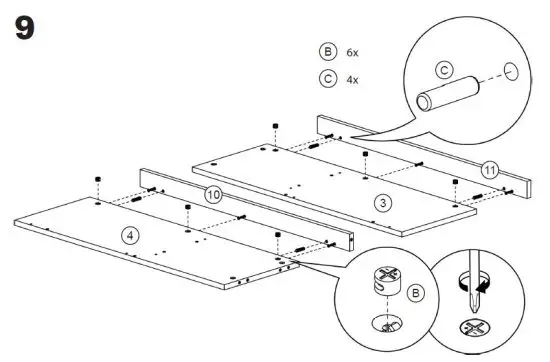 9

B 6x

C 4x

C

11

10

3

4

B