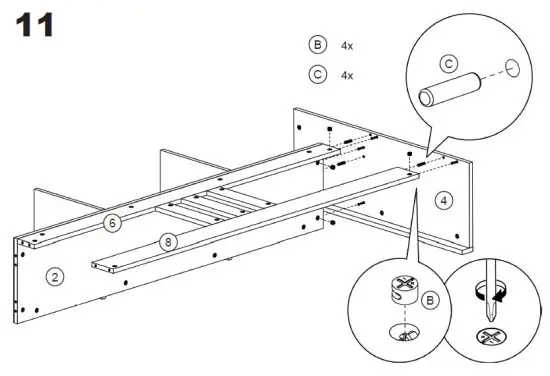 11

B 4x

C 4x

C

6

8

4

2

B