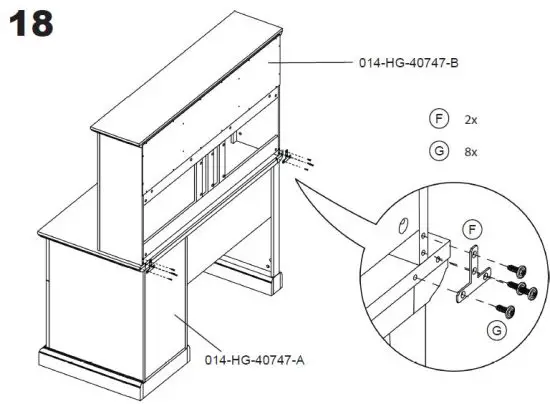 18

014-HG-40747-B

F 2x

G 8x

F

G

014-HG-40747-A