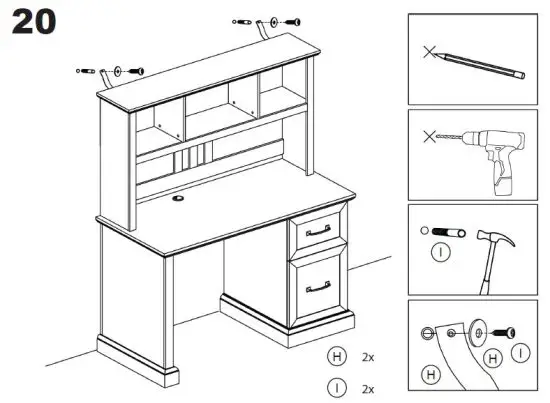 20

I

H
H
I

H 2x

I 2x