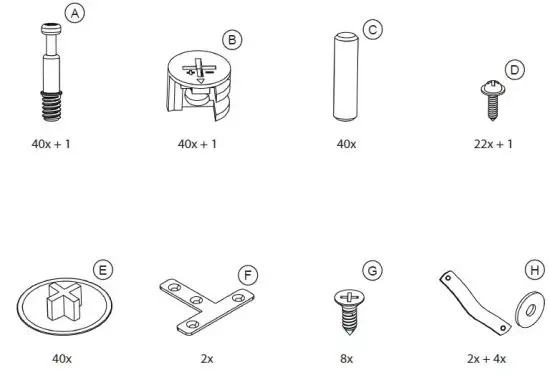 A
40x + 1

B
40x + 1

C
40x

D
22x + 1

E
40x

F
2x

G
8x

H
2x + 4x