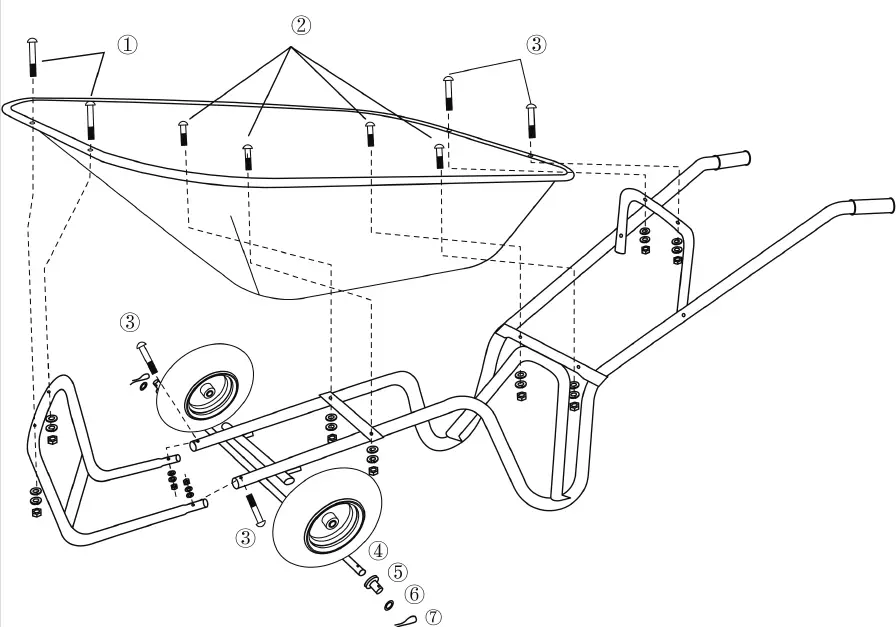 ①
②
③
③
③
④
⑤
⑥
⑦