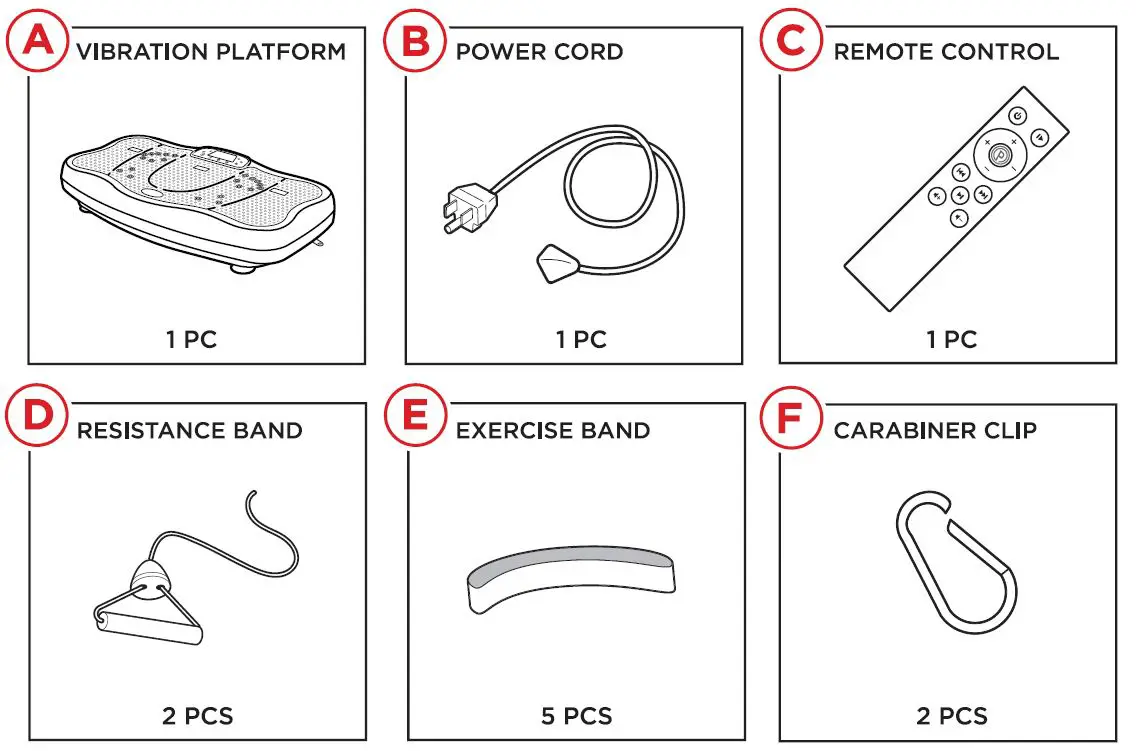 A VIBRATION PLATFORM

1 PC

B POWER CORD

1 PC

C REMOTE CONTROL

1 PC

D RESISTANCE BAND

2 PCS

E EXERCISE BAND

5 PCS

F CARABINER CLIP

2 PCS