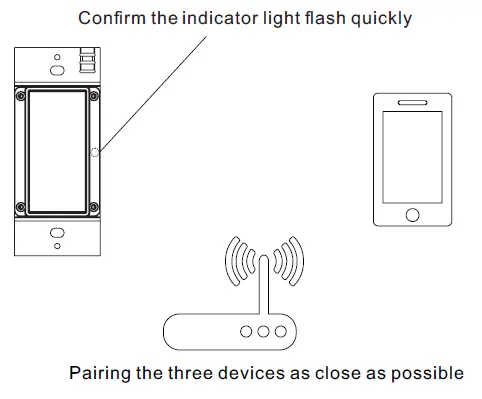 Confirm the indicator light flash quickly

Pairing the three devices as close as possible