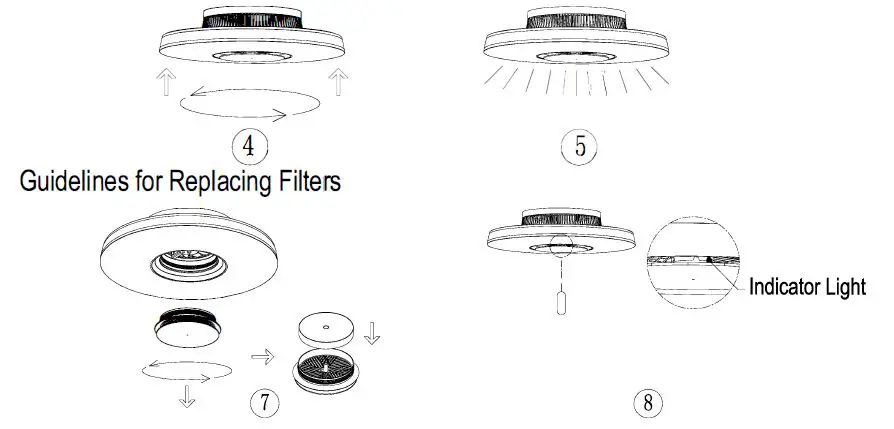 ④

⑤

Guidelines for Replacing Filters

⑦

Indicator Light

⑧