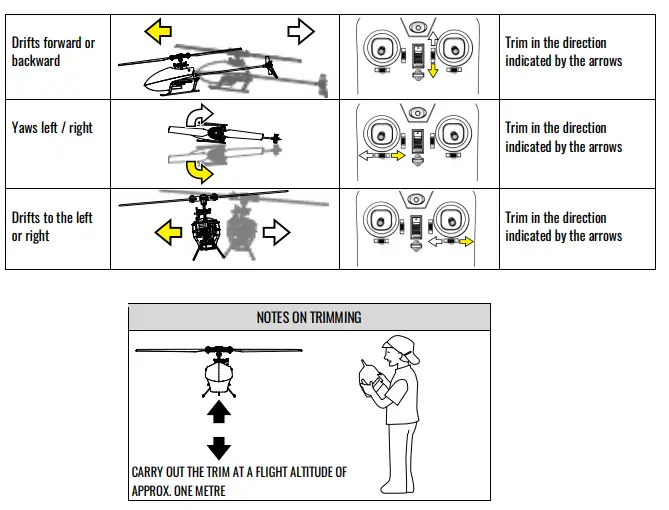 | Drifts forward or backward | | | Trim in the direction indicated by the arrows |
|---|---|---|---|
| Yaws left / right | | | Trim in the direction indicated by the arrows |
| Drifts to the left or right | | | Trim in the direction indicated by the arrows |

NOTES ON TRIMMING

CARRY OUT THE TRIM AT A FLIGHT ALTITUDE OF APPROX. ONE METRE