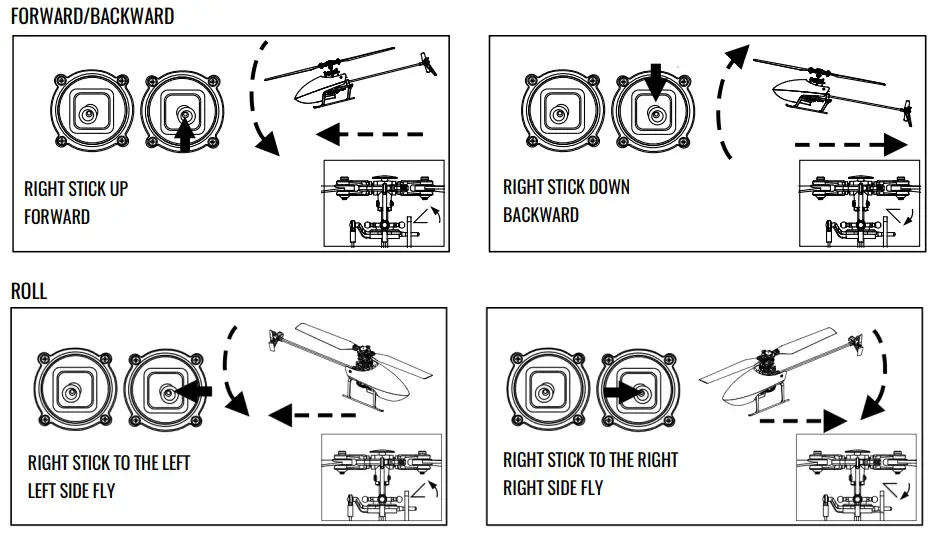 FORWARD/BACKWARD

RIGHT STICK UP
FORWARD

RIGHT STICK DOWN
BACKWARD

ROLL

RIGHT STICK TO THE LEFT
LEFT SIDE FLY

RIGHT STICK TO THE RIGHT
RIGHT SIDE FLY