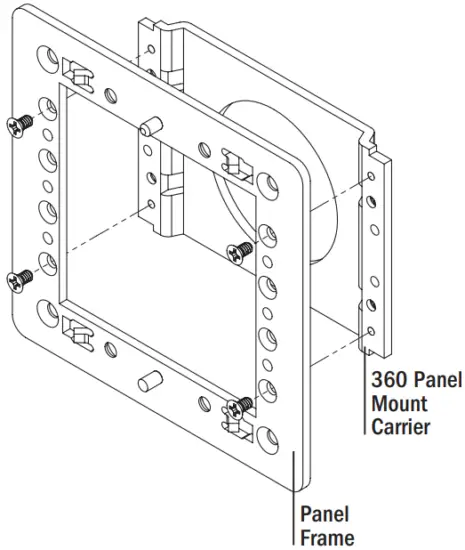 360 Panel
Mount
Carrier

Panel
Frame