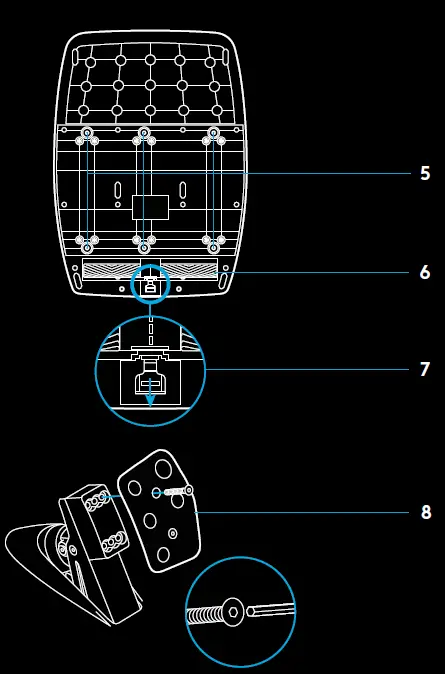 5

6

7

8