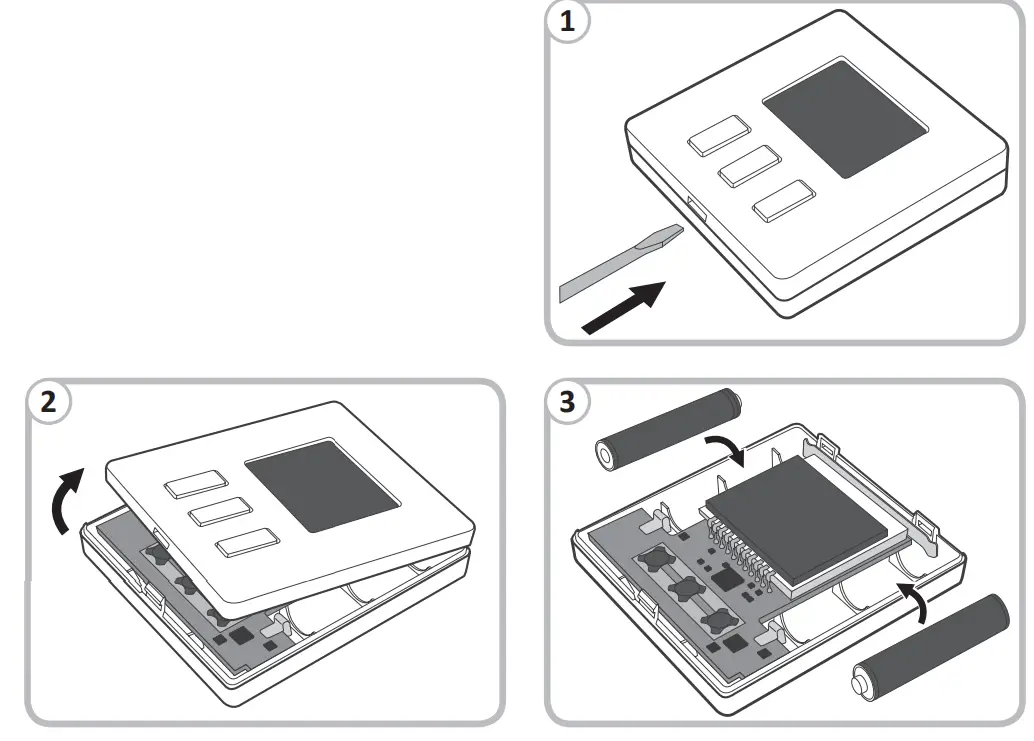 1

2

3