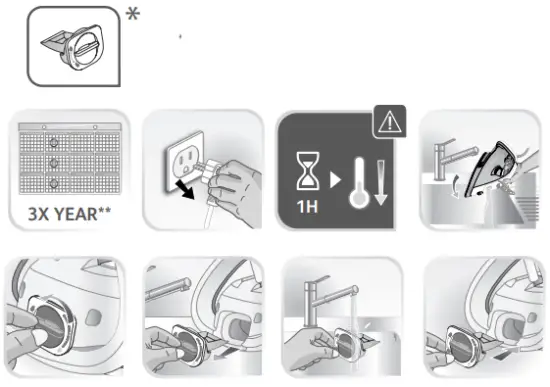 *

3X YEAR**

1H