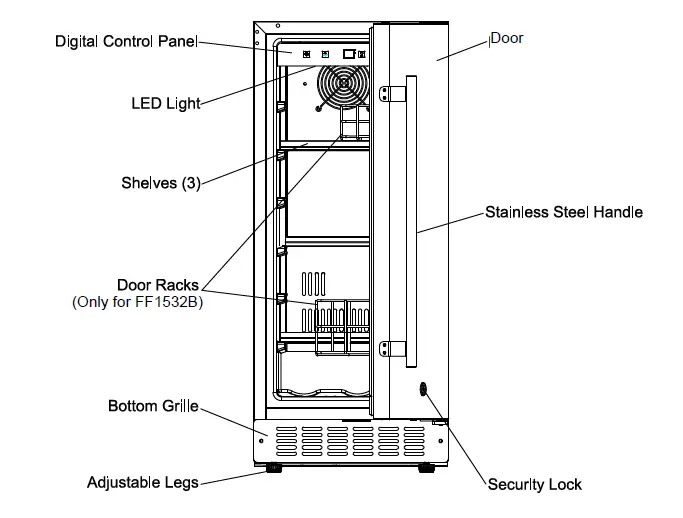 Digital Control Panel
LED Light
Shelves (3)
Door Racks
(Only for FF1532B)
Bottom Grille
Adjustable Legs
Door
Stainless Steel Handle
Security Lock