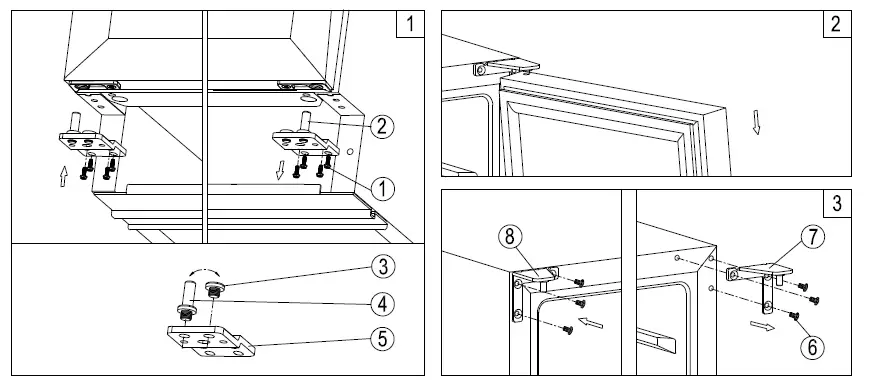 1
2
1
3
4
5
2
3
8
7
6