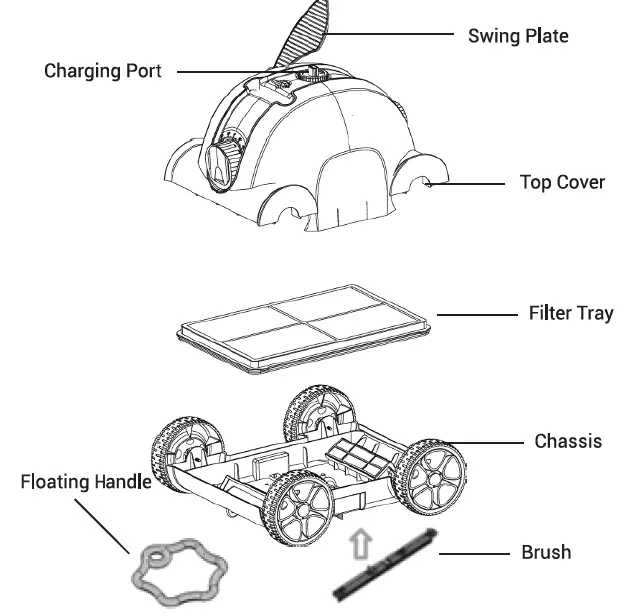 Swing Plate
Charging Port
Top Cover
Filter Tray
Chassis
Floating Handle
Brush