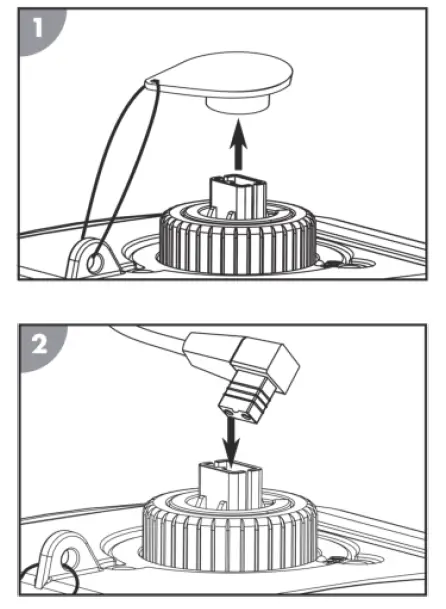 1

2