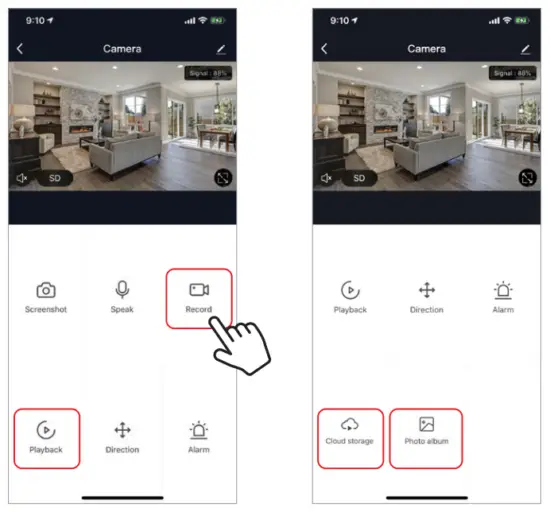 9:10

Camera

Signal : 88%

SD

Screenshot

Speak

Record

Playback

Direction

Alarm

9:10

Camera

Signal : 88%

SD

Playback

Direction

Alarm

Cloud storage

Photo album