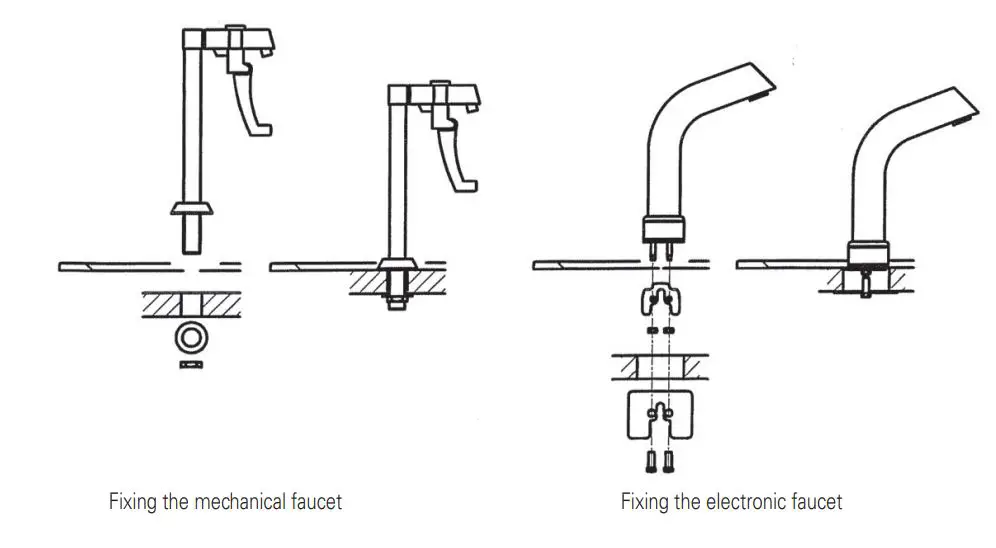 Fixing the mechanical faucet

Fixing the electronic faucet