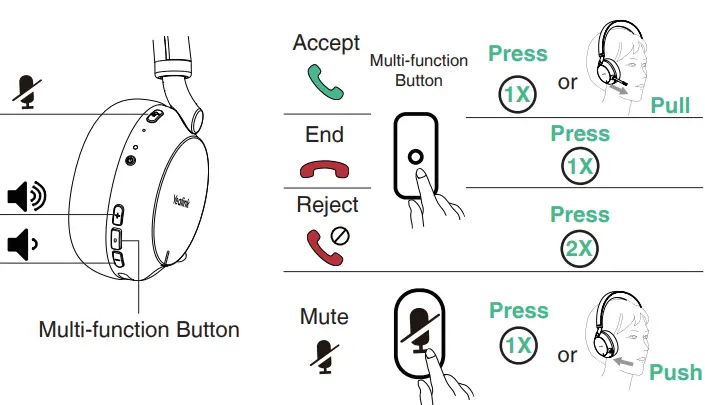 Yealink

Multi-function Button

Accept

Multi-function Button

Press
1X
or
Pull

End

Press
1X

Reject

Press
2X

Mute

Press
1X
or
Push