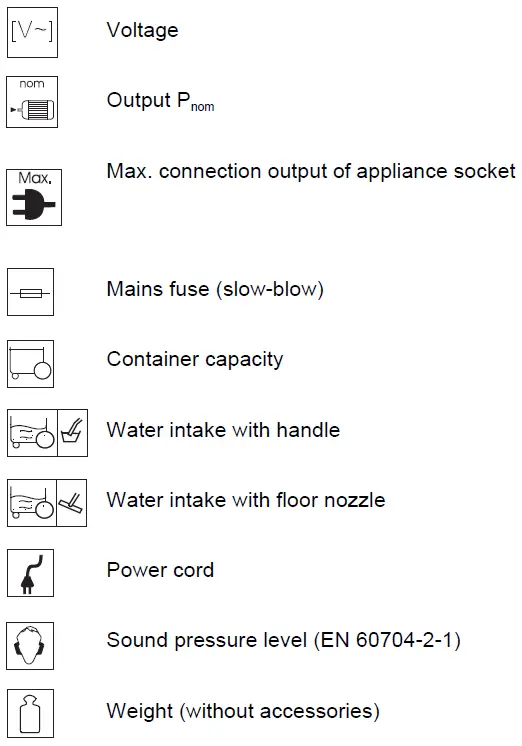 [V~] Voltage

nom Output $P_{nom}$

Max. Max. connection output of appliance socket

Mains fuse (slow-blow)

Container capacity

Water intake with handle

Water intake with floor nozzle

Power cord

Sound pressure level (EN 60704-2-1)

Weight (without accessories)