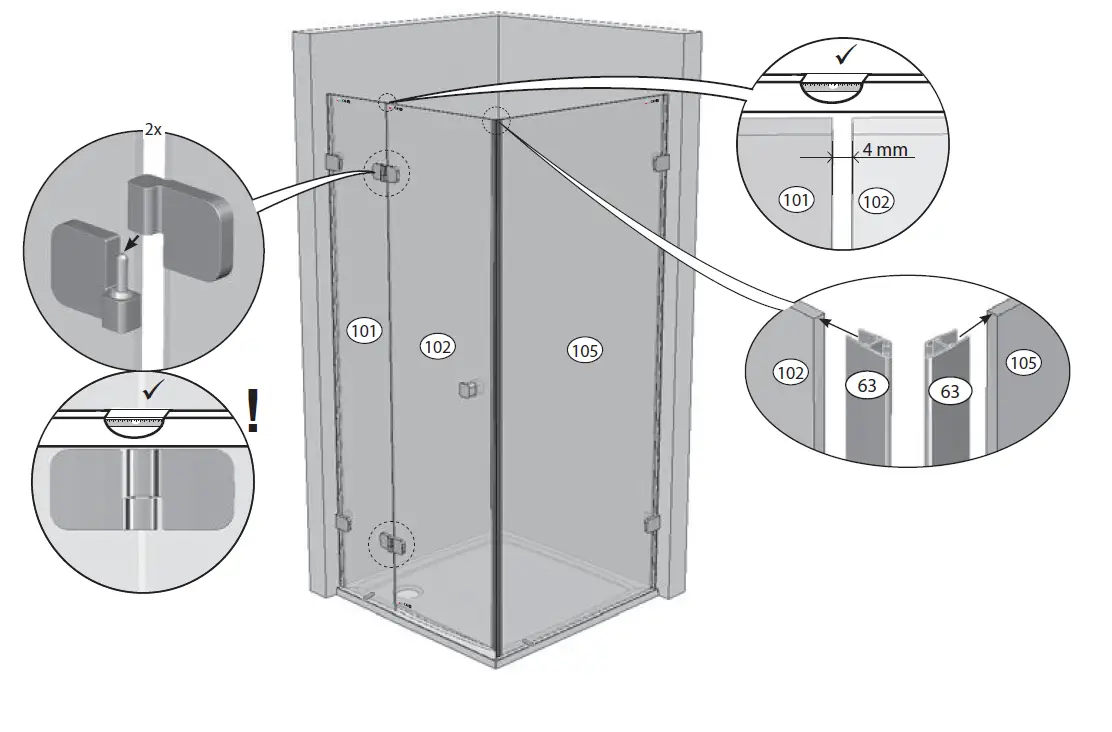 2x

✓

!

101

102

105

✓

4 mm

101

102

102

63

63

105