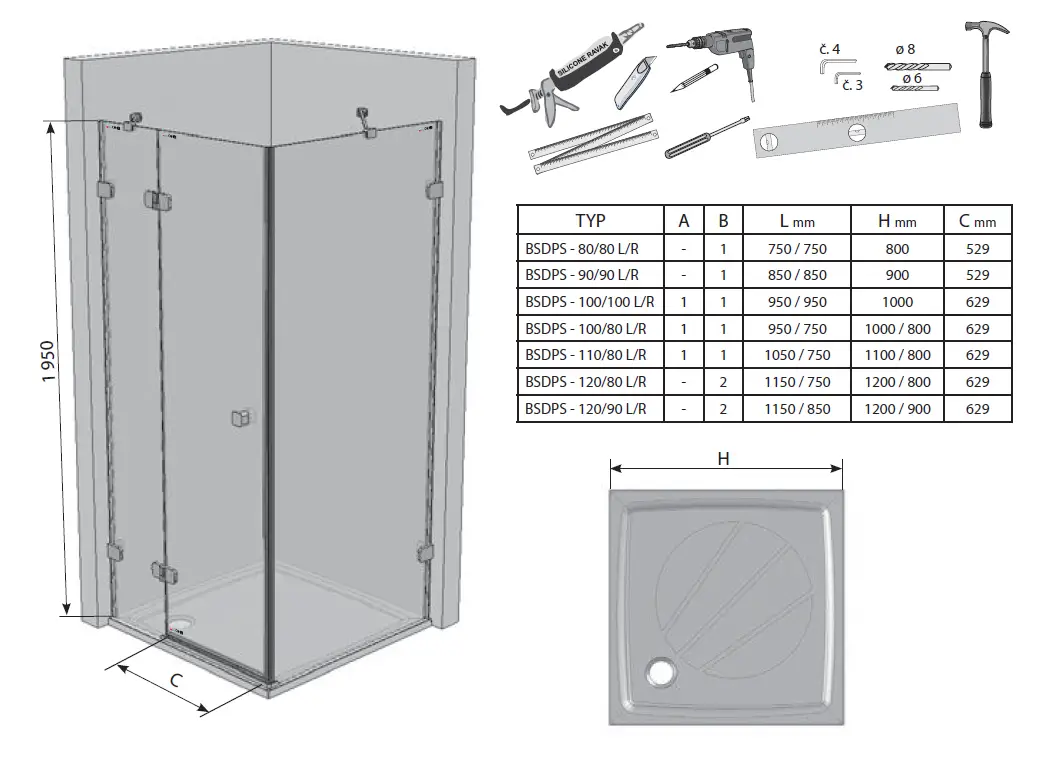 1 950

C

SILICONE RAVAK

č. 4
č. 3
ø 8
ø 6

| TYP | A | B | L mm | H mm | C mm |
|---|---|---|---|---|---|
| BSDPS - 80/80 L/R | - | 1 | 750 / 750 | 800 | 529 |
| BSDPS - 90/90 L/R | - | 1 | 850 / 850 | 900 | 529 |
| BSDPS - 100/100 L/R | 1 | 1 | 950 / 950 | 1000 | 629 |
| BSDPS - 100/80 L/R | 1 | 1 | 950 / 750 | 1000 / 800 | 629 |
| BSDPS - 110/80 L/R | 1 | 1 | 1050 / 750 | 1100 / 800 | 629 |
| BSDPS - 120/80 L/R | - | 2 | 1150 / 750 | 1200 / 800 | 629 |
| BSDPS - 120/90 L/R | - | 2 | 1150 / 850 | 1200 / 900 | 629 |

H