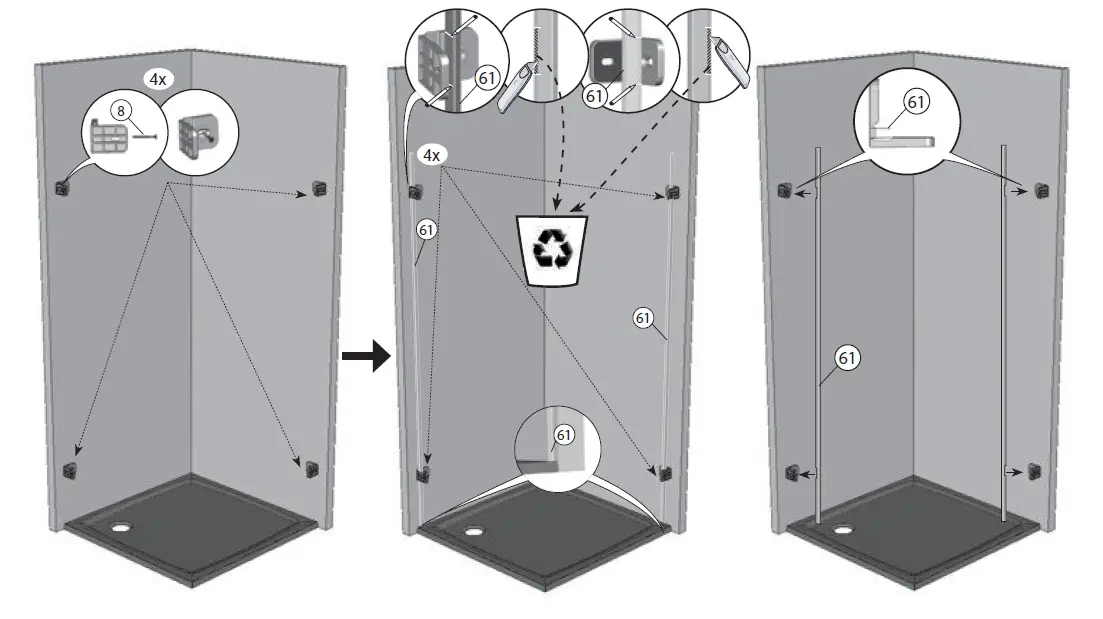 4x
8
61
61
4x
61
61
61
61
61