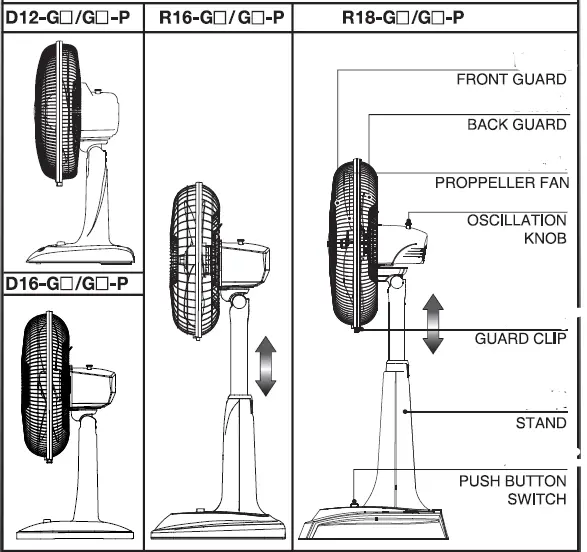 D12-G□/G□-P

D16-G□/G□-P

R16-G□/G□-P

R18-G□/G□-P

FRONT GUARD

BACK GUARD

PROPPELLER FAN

OSCILLATION KNOB

GUARD CLIP

STAND

PUSH BUTTON SWITCH