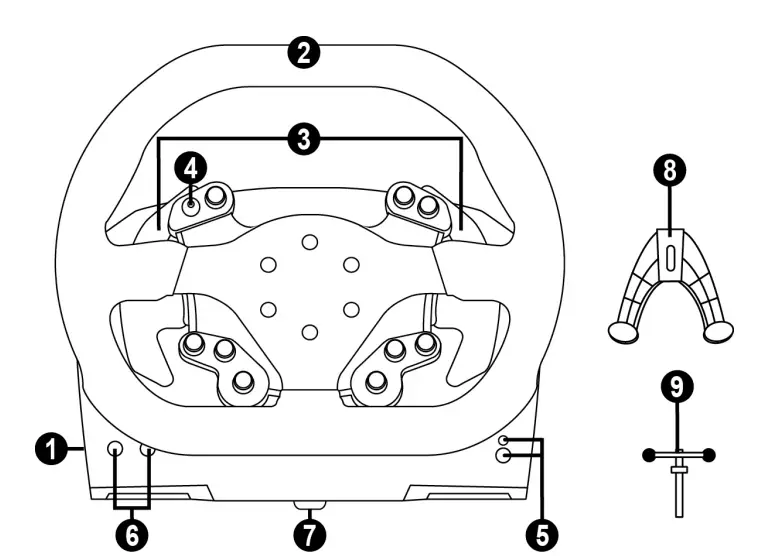 2
3
4
8
9
1
6
7
5