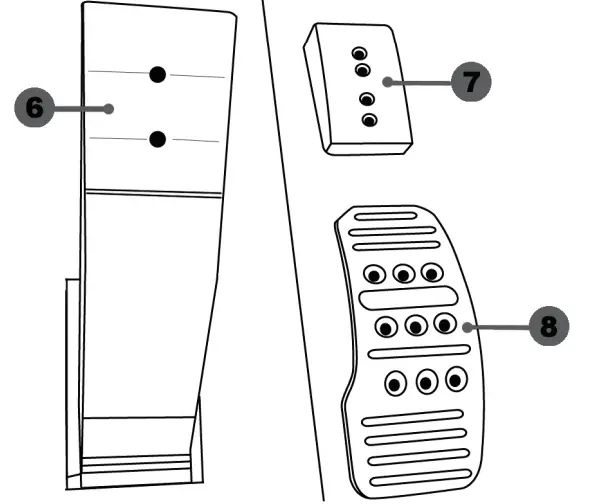 6
7
8