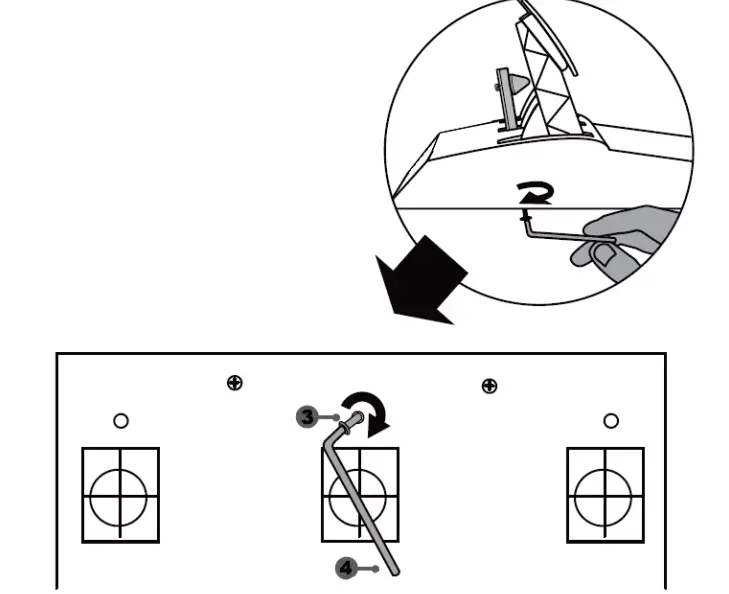 3

4