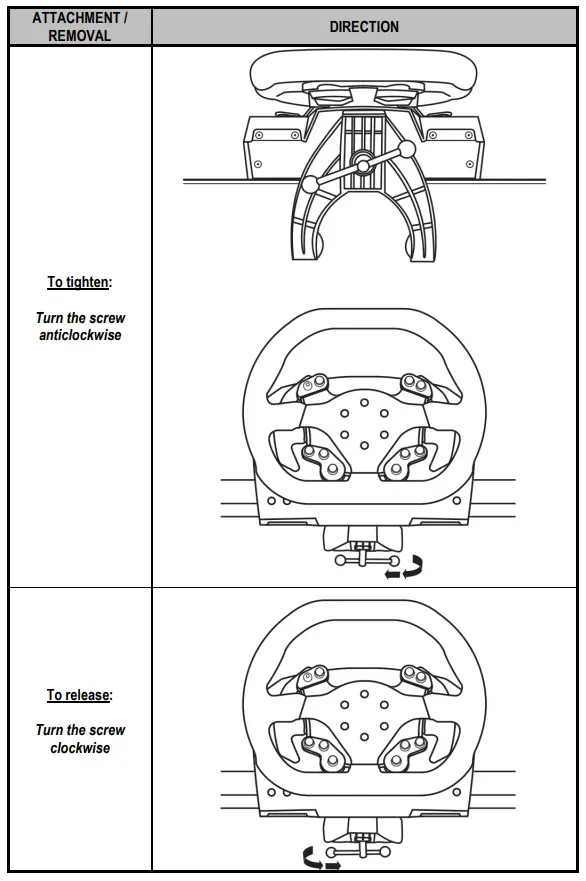 | ATTACHMENT / REMOVAL | DIRECTION |
|---|---|
| To tighten: Turn the screw anticlockwise | |
| To release: Turn the screw clockwise | |