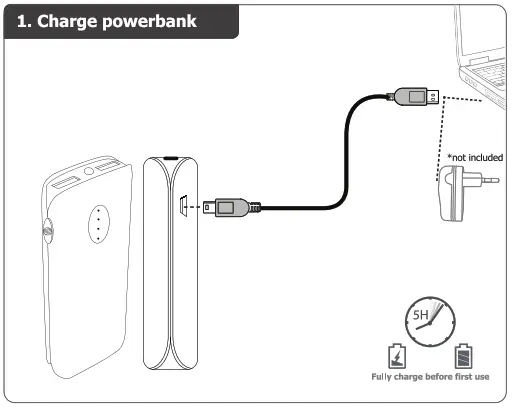 1. Charge powerbank

*not included

5H

Fully charge before first use