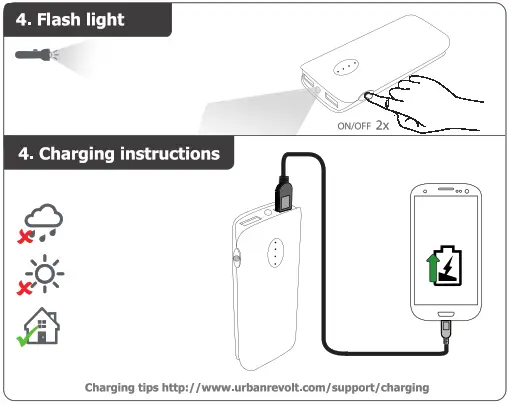 4. Flash light

ON/OFF 2x

4. Charging instructions

Charging tips http://www.urbanrevolt.com/support/charging