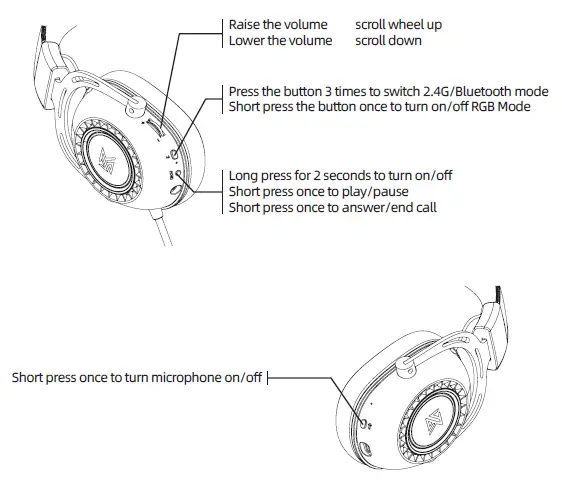 Raise the volume scroll wheel up
Lower the volume scroll down

Press the button 3 times to switch 2.4G/Bluetooth mode
Short press the button once to turn on/off RGB Mode

Long press for 2 seconds to turn on/off
Short press once to play/pause
Short press once to answer/end call

Short press once to turn microphone on/off