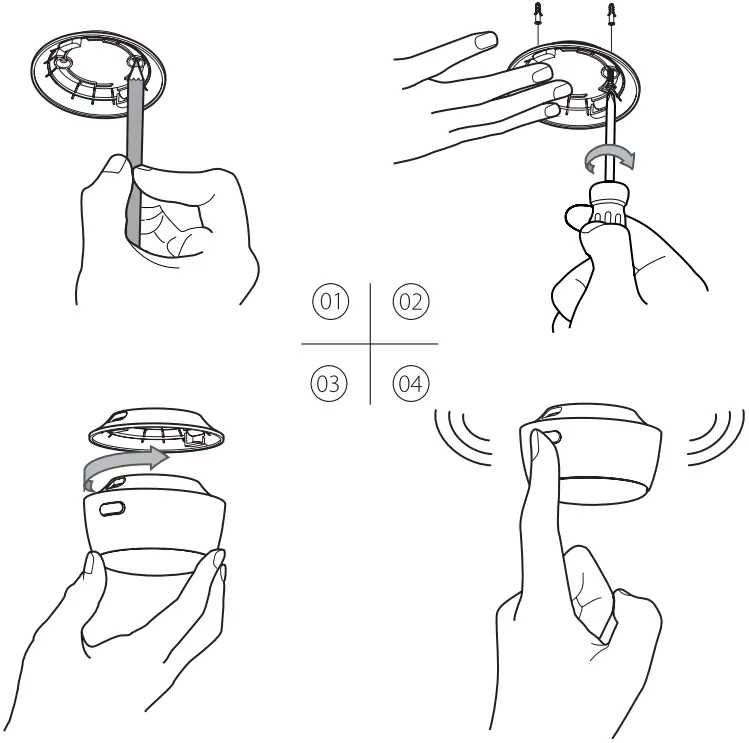 01
02
03
04