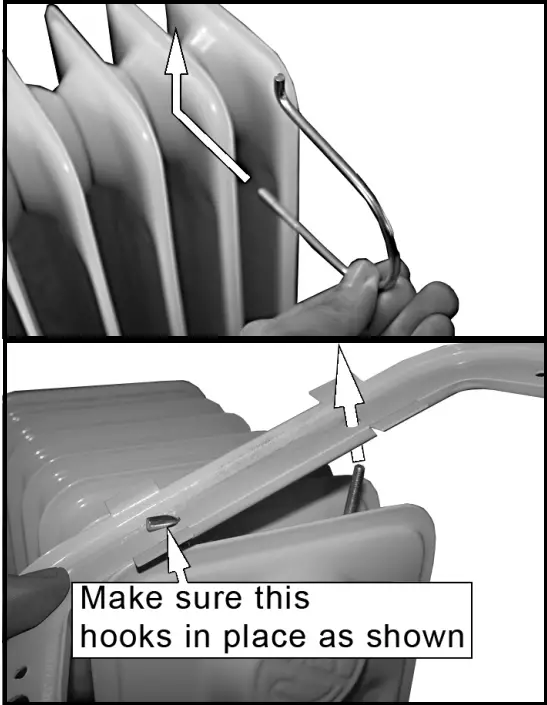 Make sure this hooks in place as shown