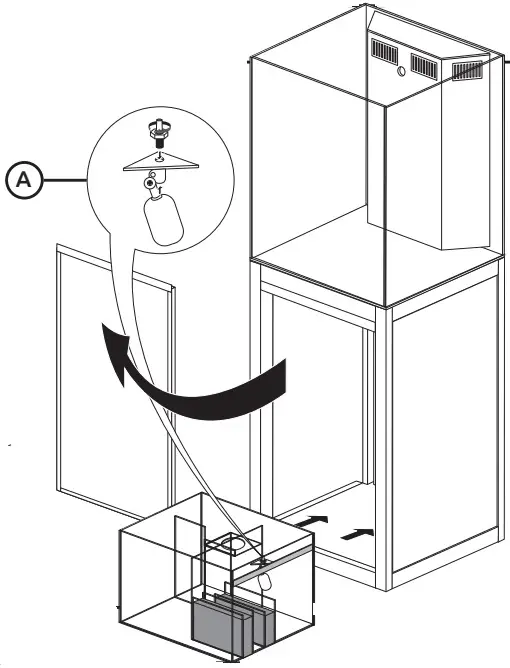 A