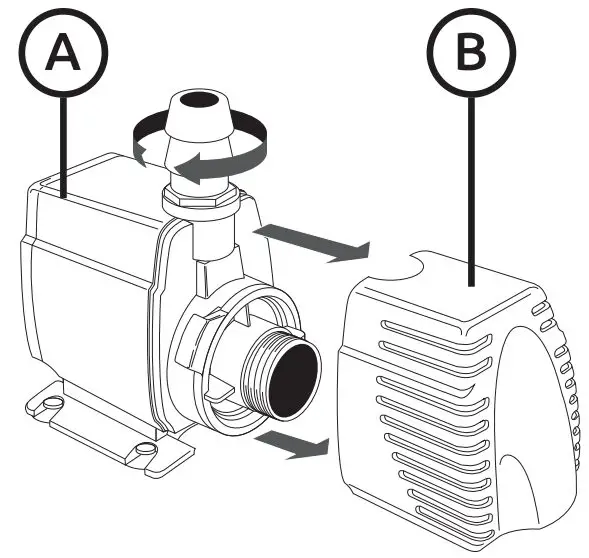 A
B