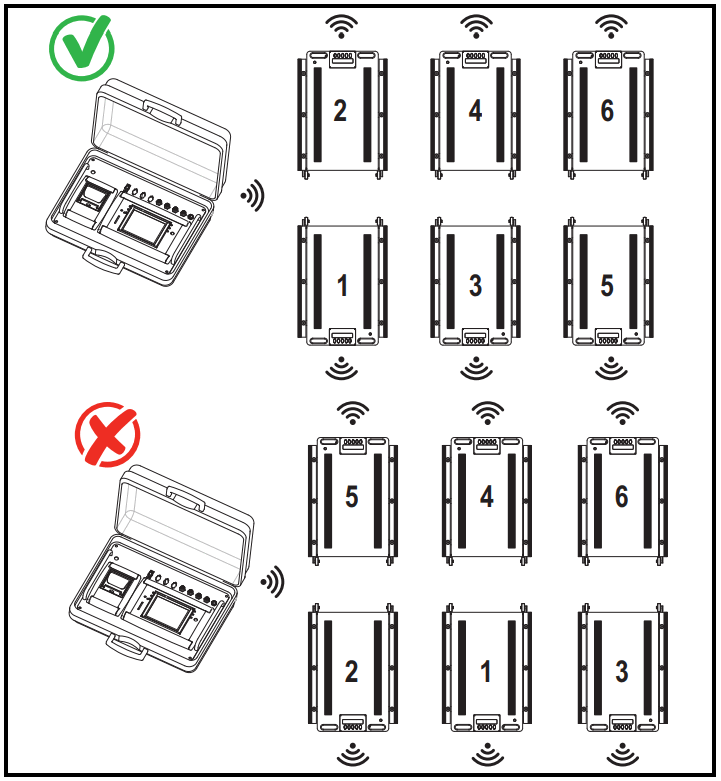 2 4 6

1 3 5

5 4 6

2 1 3